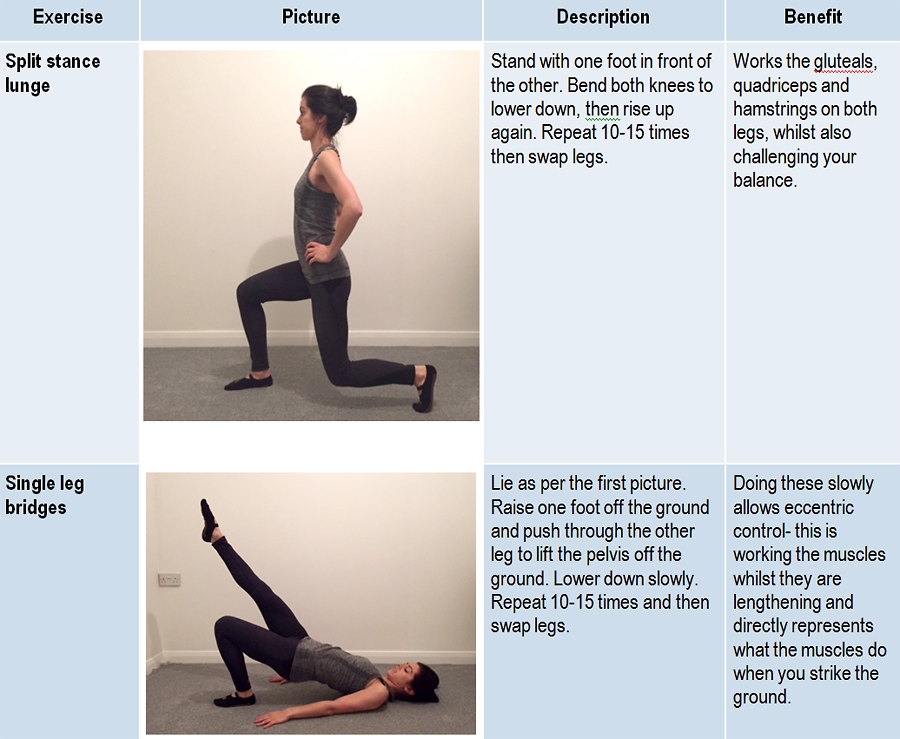 | Exercise | Picture | Description | Benefit |
|---|---|---|---|
| Split stance lunge | | Stand with one foot in front of the other. Bend both knees to lower down, then rise up again. Repeat 10-15 times then swap legs. | Works the gluteals, quadriceps and hamstrings on both legs, whilst also challenging your balance. |
| Single leg bridges | | Lie as per the first picture. Raise one foot off the ground and push through the other leg to lift the pelvis off the ground. Lower down slowly. Repeat 10-15 times and then swap legs. | Doing these slowly allows eccentric control- this is working the muscles whilst they are lengthening and directly represents what the muscles do when you strike the ground. |