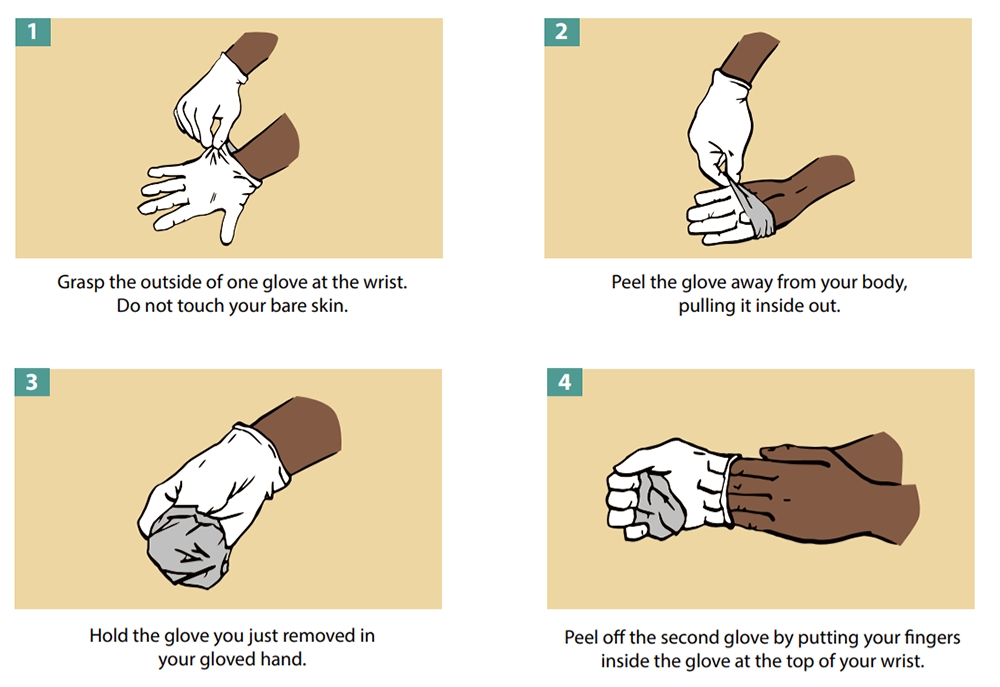 1

Grasp the outside of one glove at the wrist. Do not touch your bare skin.

2

Peel the glove away from your body, pulling it inside out.

3

Hold the glove you just removed in your gloved hand.

4

Peel off the second glove by putting your fingers inside the glove at the top of your wrist.