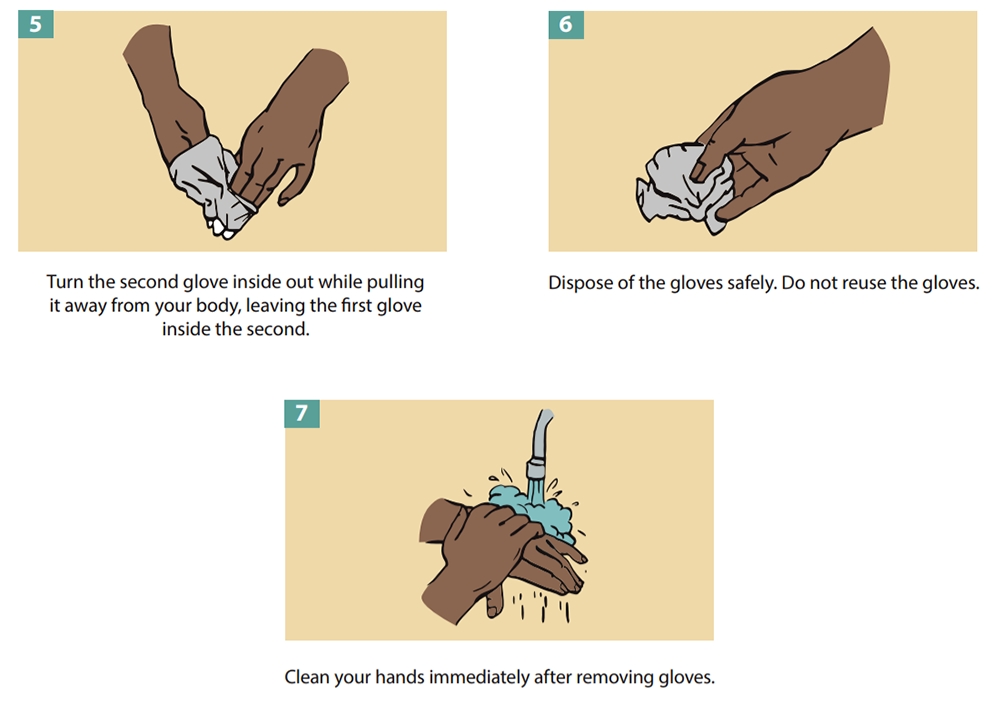 5

Turn the second glove inside out while pulling it away from your body, leaving the first glove inside the second.

6

Dispose of the gloves safely. Do not reuse the gloves.

7

Clean your hands immediately after removing gloves.